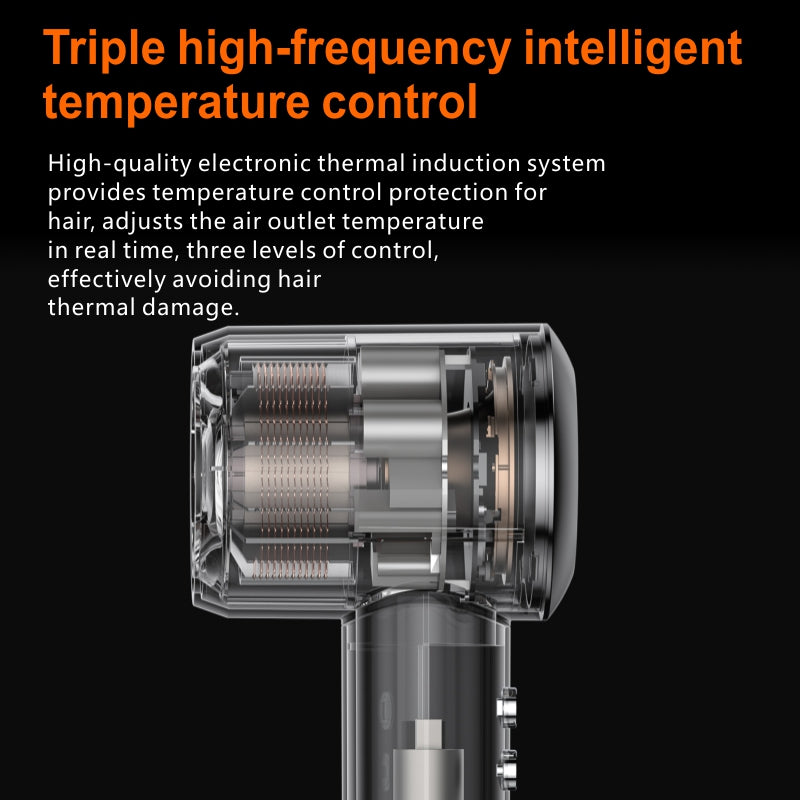 Triple high-frequency intelligent temperature control

High-quality electronic thermal induction system provides temperature control protection for hair, adjusts the air outlet temperature in real time, three levels of control, effectively avoiding hair thermal damage.